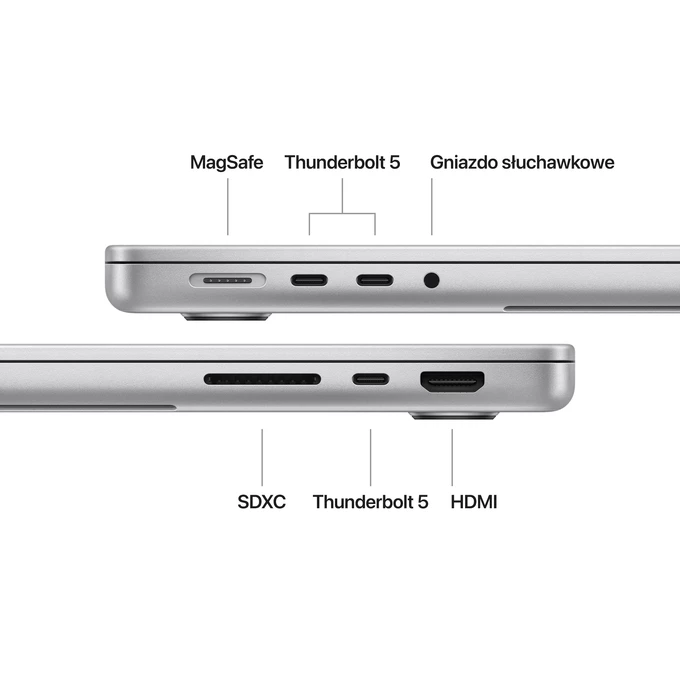 MagSafe Thunderbolt 5 Gniazdo słuchawkowe

SDXC Thunderbolt 5 HDMI